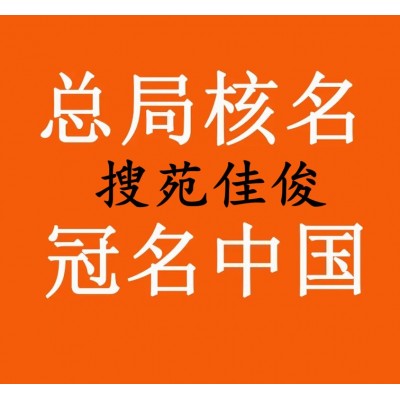 总局核名
搜苑佳俊
冠名中国